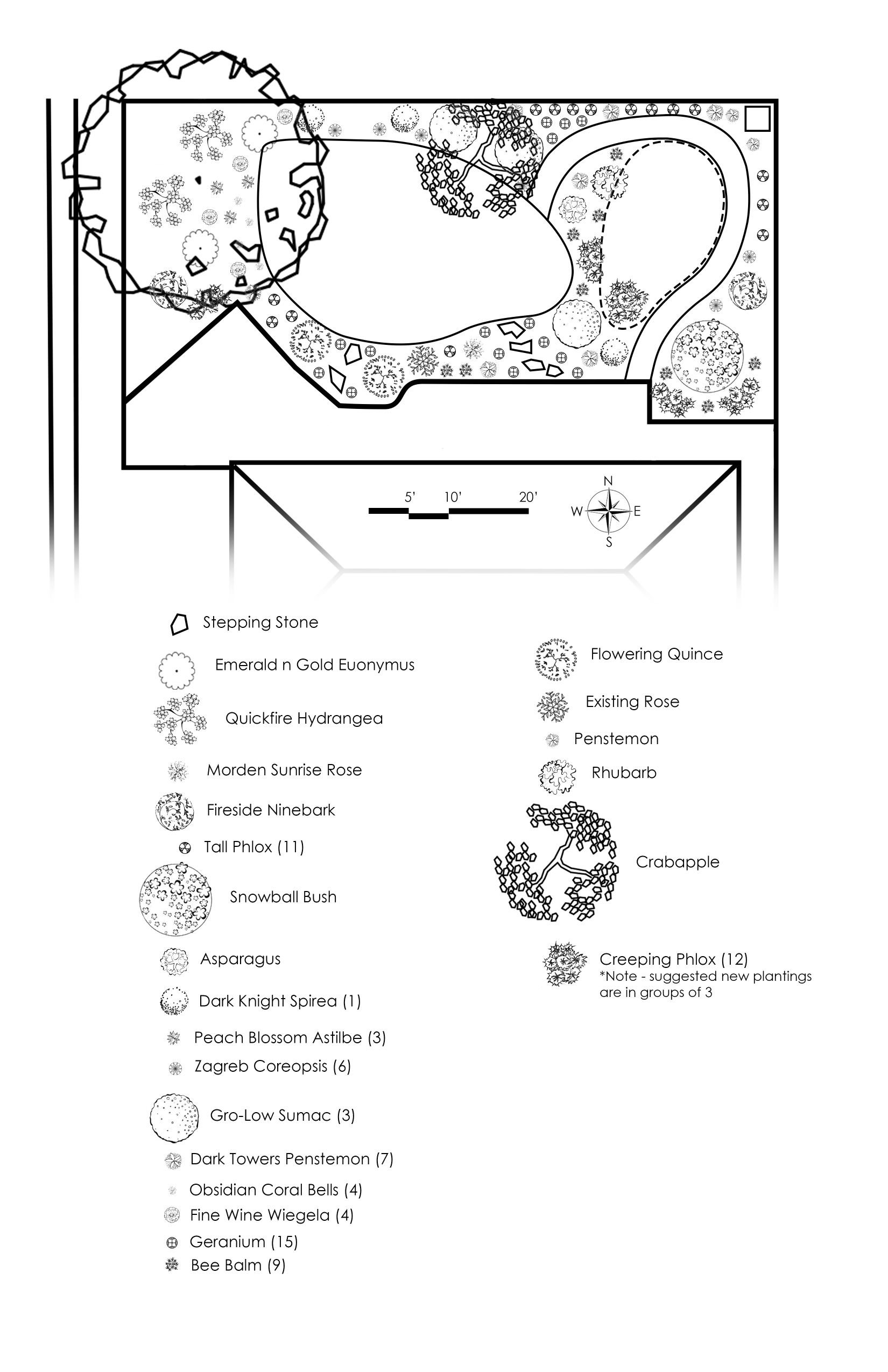 5'
10'
20'
N
W
E
S

Stepping Stone

Emerald n Gold Euonymus

Quickfire Hydrangea

Morden Sunrise Rose

Fireside Ninebark

Tall Phlox (11)

Snowball Bush

Asparagus

Dark Knight Spirea (1)

Peach Blossom Astilbe (3)

Zagreb Coreopsis (6)

Gro-Low Sumac (3)

Dark Towers Penstemon (7)

Obsidian Coral Bells (4)

Fine Wine Wiegela (4)

Geranium (15)

Bee Balm (9)

Flowering Quince

Existing Rose

Penstemon

Rhubarb

Crabapple

Creeping Phlox (12)
*Note - suggested new plantings are in groups of 3